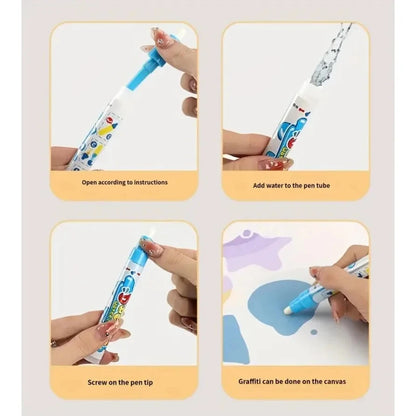 Open according to instructions

Add water to the pen tube

Screw on the pen tip

Graffiti can be done on the canvas